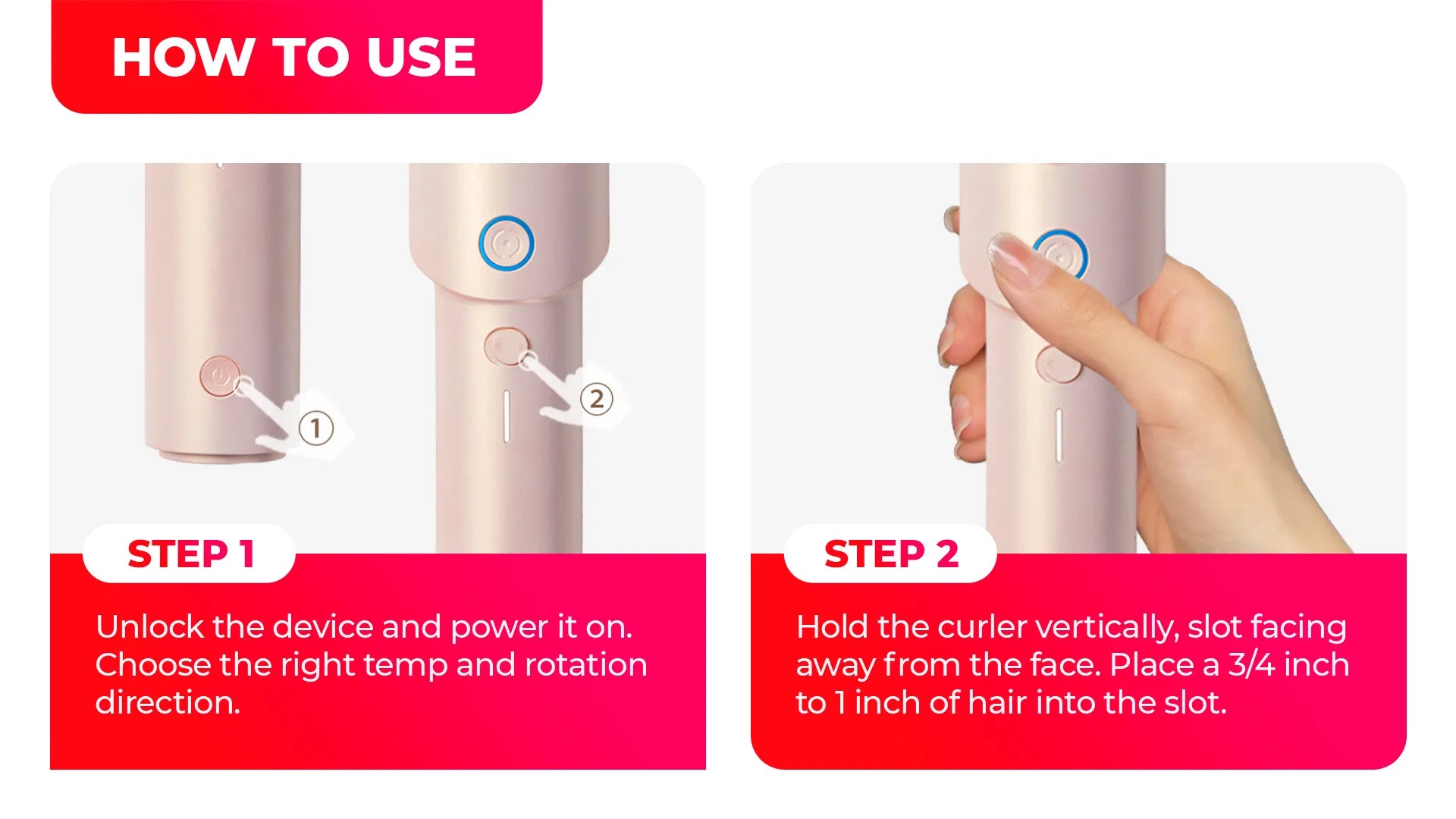 HOW TO USE

①

②

STEP 1

Unlock the device and power it on. Choose the right temp and rotation direction.

STEP 2

Hold the curler vertically, slot facing away from the face. Place a 3/4 inch to 1 inch of hair into the slot.